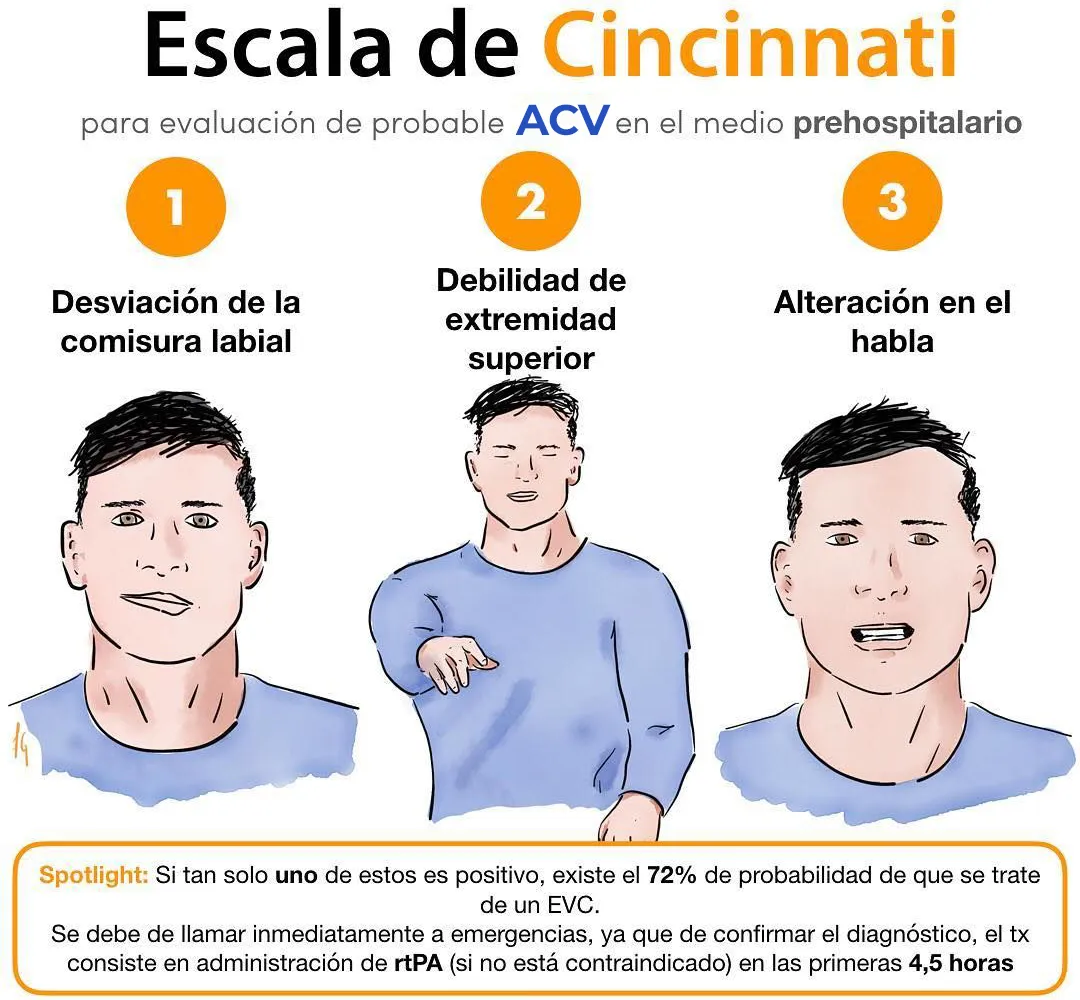 Escala de Cincinnati

para evaluación de probable ACV en el medio prehospitalario

1

Desviación de la comisura labial

2

Debilidad de extremidad superior

3

Alteración en el habla

Spotlight: Si tan solo uno de estos es positivo, existe el 72% de probabilidad de que se trate de un EVC.
Se debe de llamar inmediatamente a emergencias, ya que de confirmar el diagnóstico, el tx consiste en administración de rtPA (si no está contraindicado) en las primeras 4,5 horas